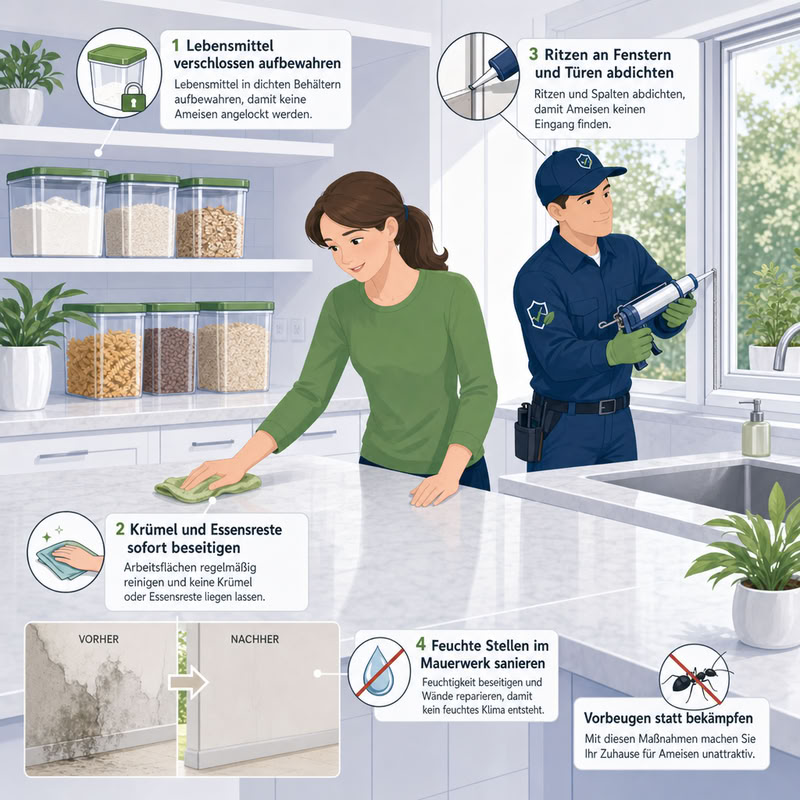 1 Lebensmittel verschlossen aufbewahren

Lebensmittel in dichten Behältern aufbewahren, damit keine Ameisen angelockt werden.

3 Ritzen an Fenstern und Türen abdichten

Ritzen und Spalten abdichten, damit Ameisen keinen Eingang finden.

2 Krümel und Essensreste sofort beseitigen

Arbeitsflächen regelmäßig reinigen und keine Krümel oder Essensreste liegen lassen.

VORHER

NACHHER

4 Feuchte Stellen im Mauerwerk sanieren

Feuchtigkeit beseitigen und Wände reparieren, damit kein feuchtes Klima entsteht.

Vorbeugen statt bekämpfen

Mit diesen Maßnahmen machen Sie Ihr Zuhause für Ameisen unattraktiv.