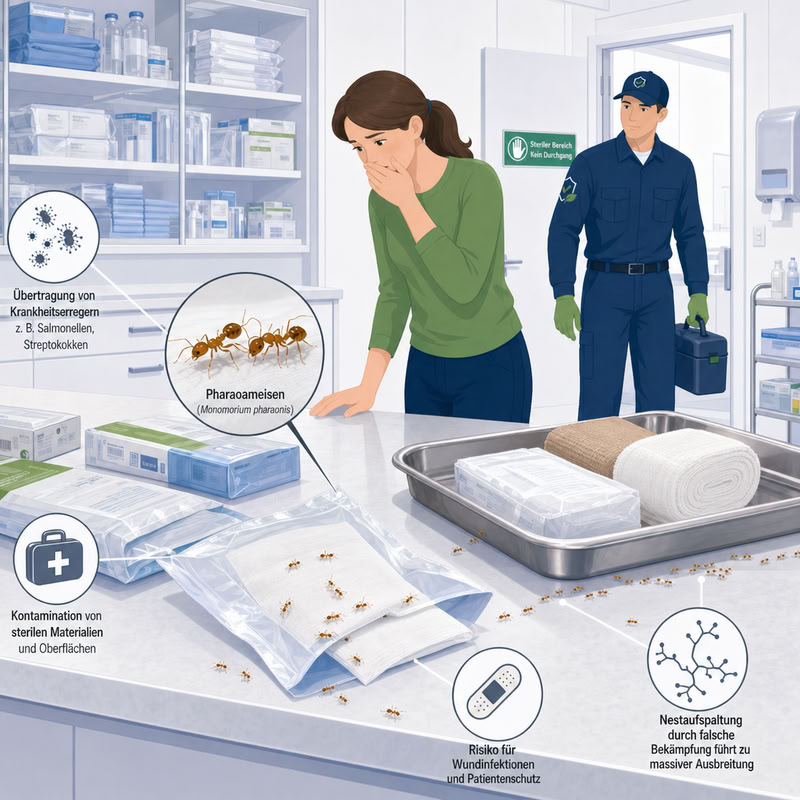 Steriler Bereich
Kein Durchgang

Übertragung von Krankheitserregern z. B. Salmonellen, Streptokokken

Pharaoameisen
(Monomorium pharaonis)

Kontamination von sterilen Materialien und Oberflächen

Risiko für Wundinfektionen und Patientenschutz

Nestaufspaltung durch falsche Bekämpfung führt zu massiver Ausbreitung