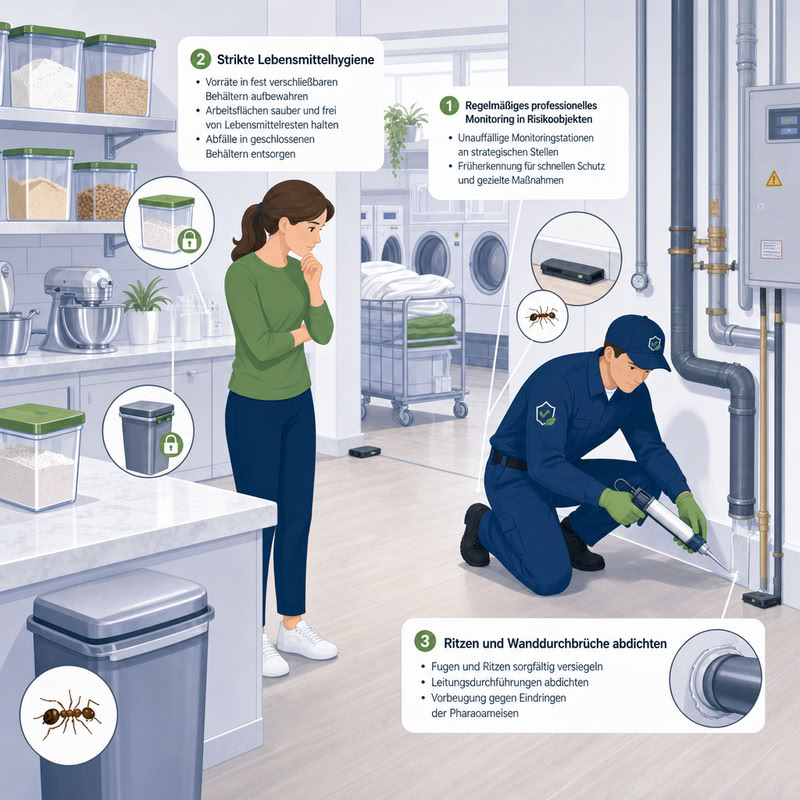 2 Strikte Lebensmittelhygiene

• Vorräte in fest verschließbaren Behältern aufbewahren
• Arbeitsflächen sauber und frei von Lebensmittelresten halten
• Abfälle in geschlossenen Behältern entsorgen

1 Regelmäßiges professionelles Monitoring in Risikoobjekten

• Unauffällige Monitoringstationen an strategischen Stellen
• Früherkennung für schnellen Schutz und gezielte Maßnahmen

3 Ritzen und Wanddurchbrüche abdichten

• Fugen und Ritzen sorgfältig versiegeln
• Leitungsdurchführungen abdichten
• Vorbeugung gegen Eindringen der Pharaoameisen